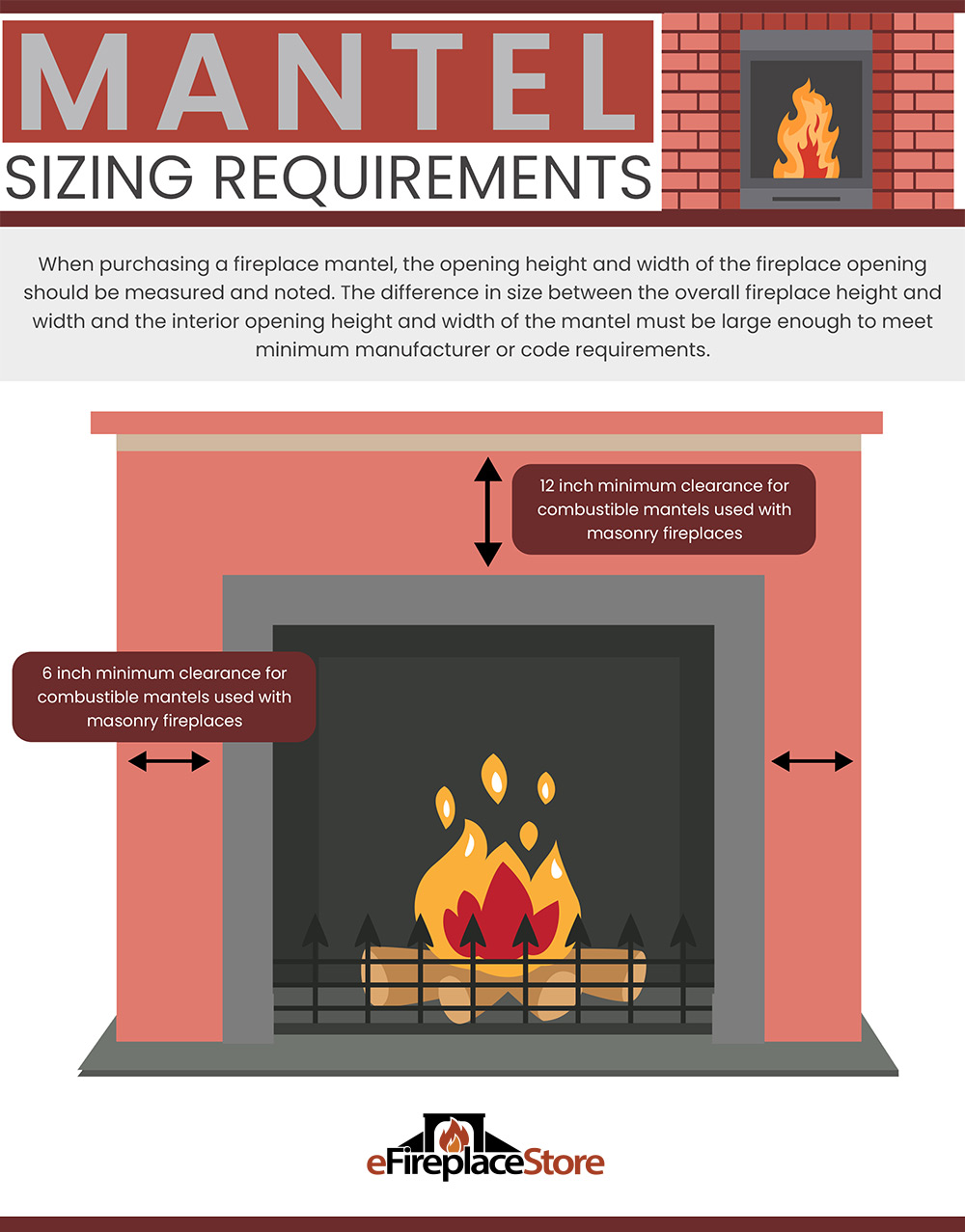 MANTEL
SIZING REQUIREMENTS

When purchasing a fireplace mantel, the opening height and width of the fireplace opening should be measured and noted. The difference in size between the overall fireplace height and width and the interior opening height and width of the mantel must be large enough to meet minimum manufacturer or code requirements.

12 inch minimum clearance for combustible mantels used with masonry fireplaces

6 inch minimum clearance for combustible mantels used with masonry fireplaces

eFireplaceStore